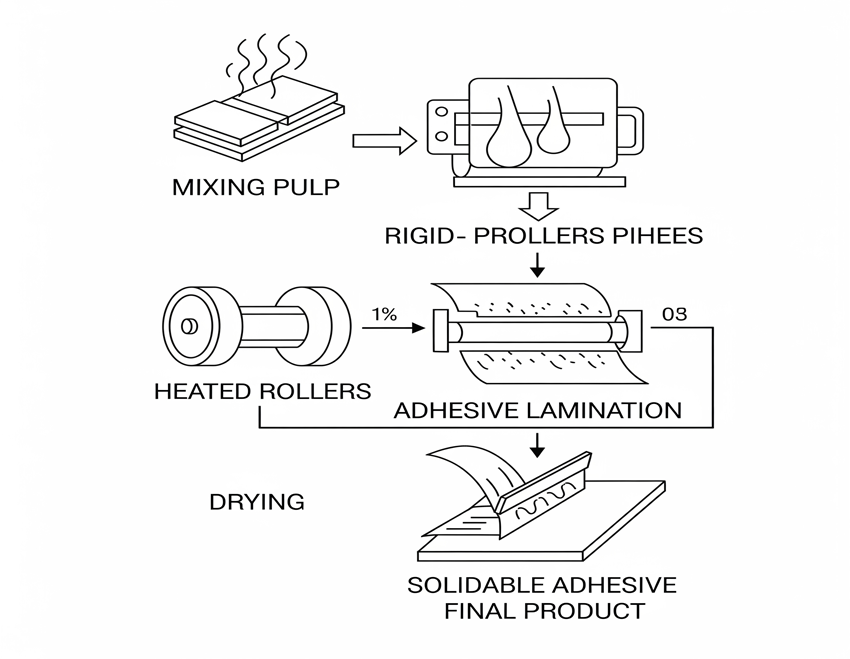 MIXING PULP

RIGID- PROLLERS PIHEES

1%

03

HEATED ROLLERS

ADHESIVE LAMINATION

DRYING

SOLIDABLE ADHESIVE FINAL PRODUCT