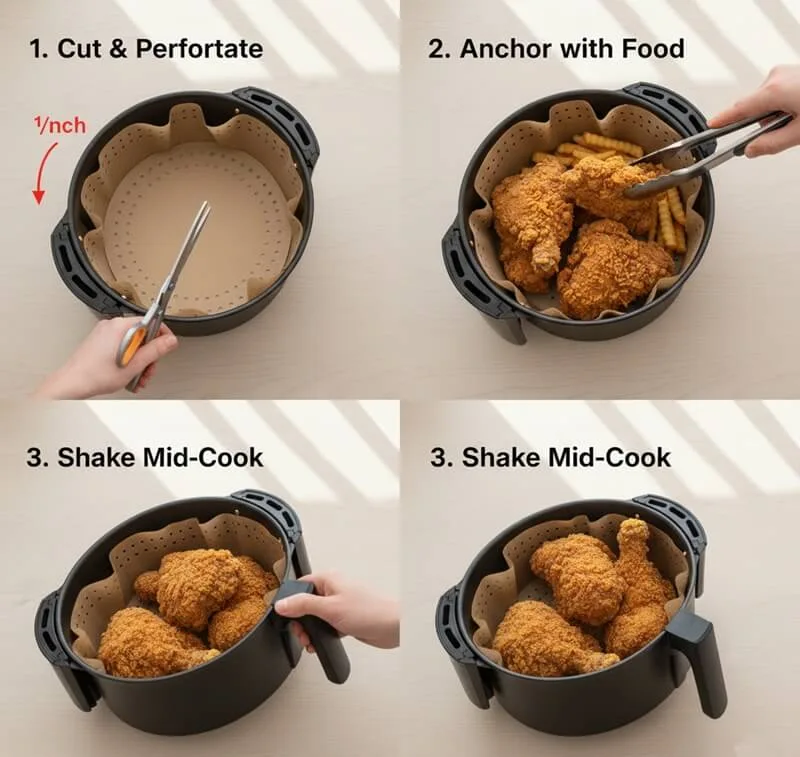 1. Cut & Perfortate

1/nch

2. Anchor with Food

3. Shake Mid-Cook

3. Shake Mid-Cook